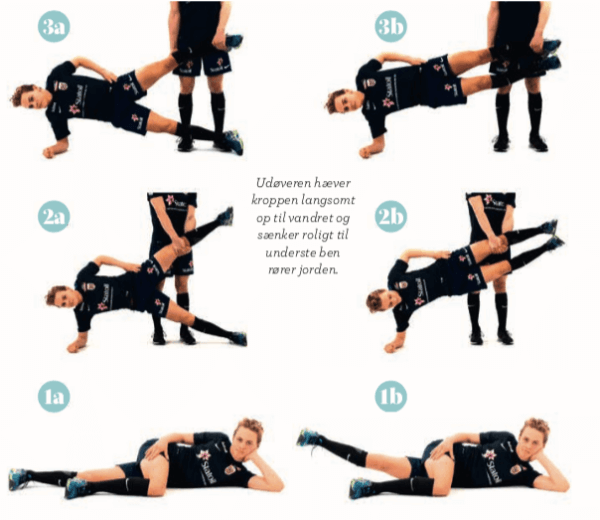 3a

3b

Udøveren hæver kroppen langsomt op til vandret og sænker roligt til underste ben rører jorden.

2a

2b

1a

1b